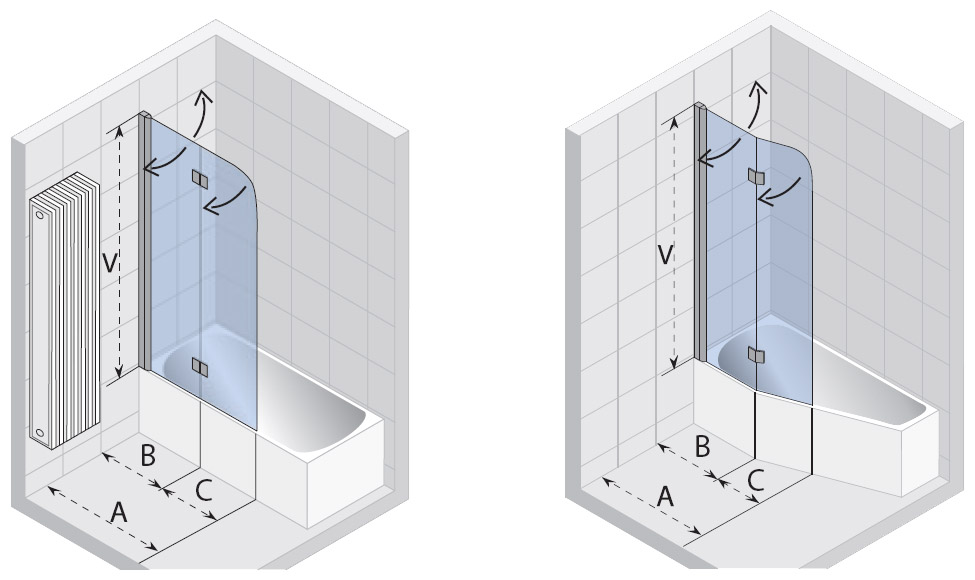 V
B
C
A

V
B
C
A